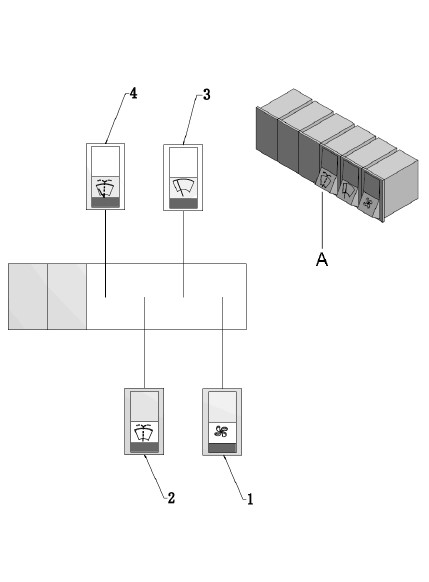 4
3
A
2
1