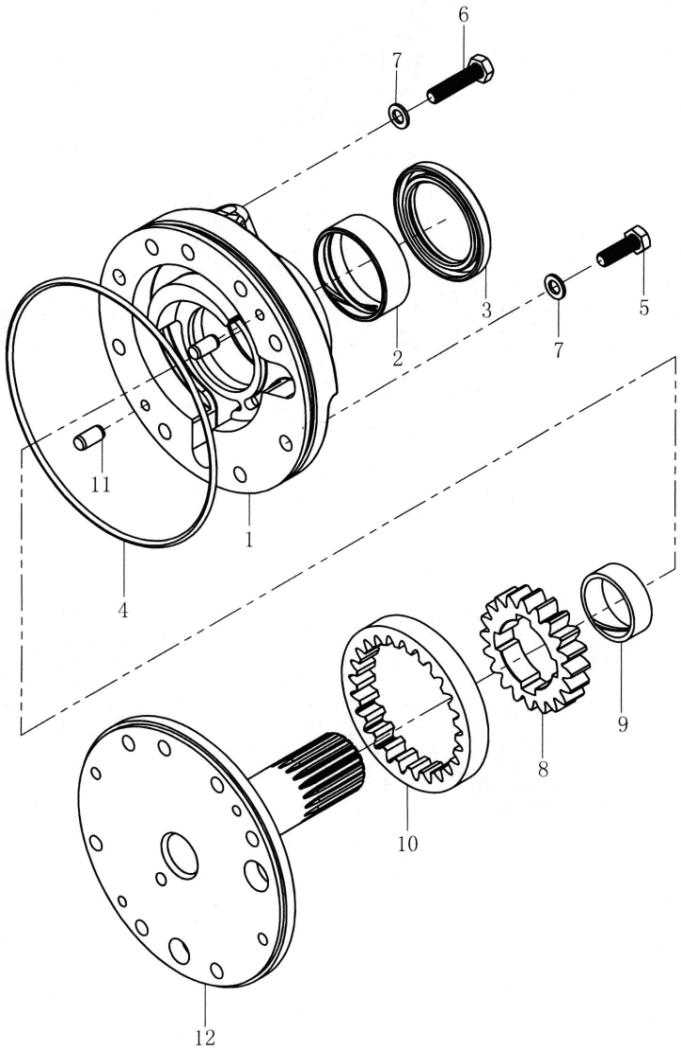 6
7
3
5
2
7
11
1
4
9
8
10
12